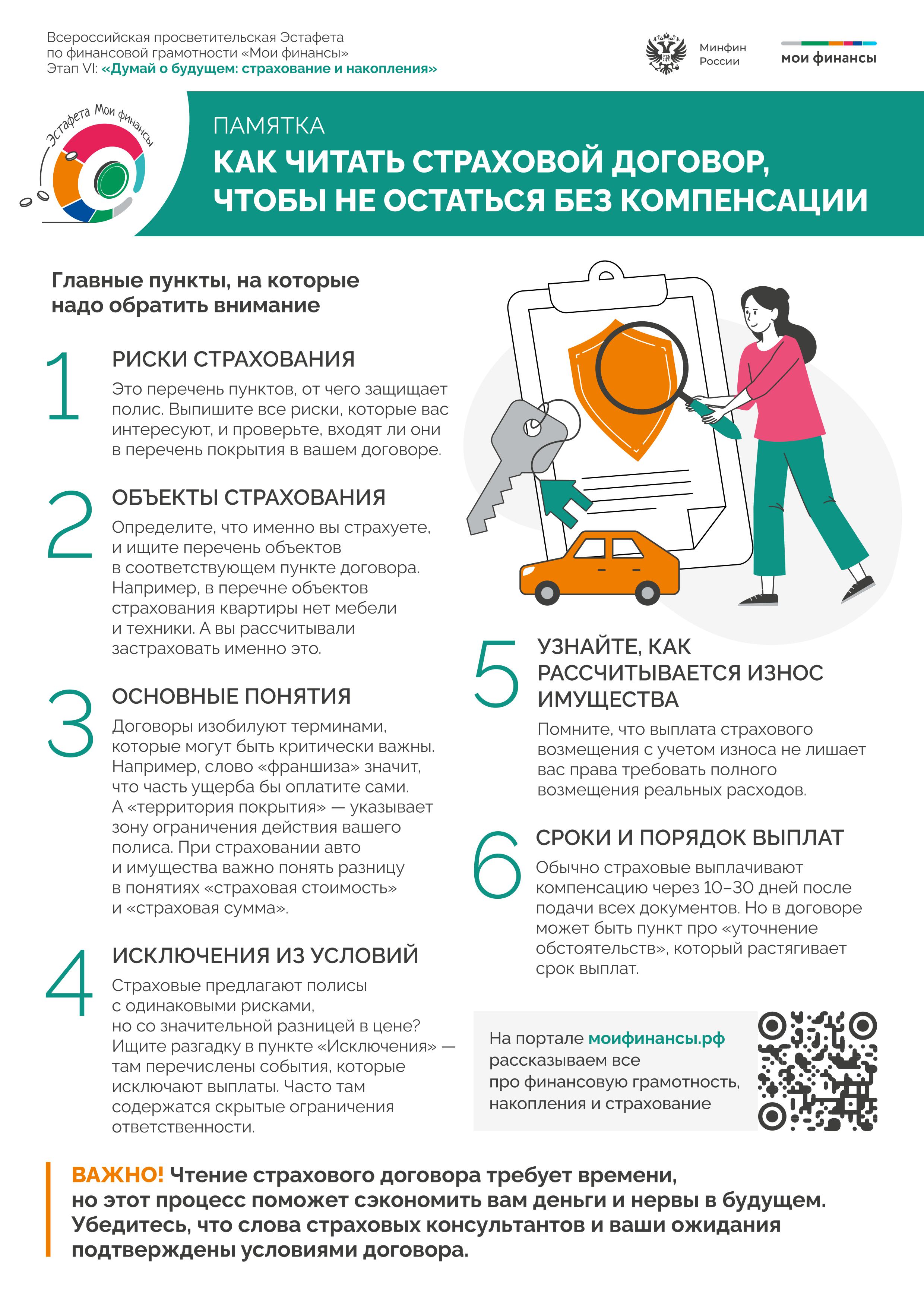 Всероссийская просветительская Эстафета по финансовой грамотности «Мои финансы»
Этап VI: «Думай о будущем: страхование и накопления»

Минфин России

мои финансы

Эстафета Мои финансы

ПАМЯТКА
КАК ЧИТАТЬ СТРАХОВОЙ ДОГОВОР, ЧТОБЫ НЕ ОСТАТЬСЯ БЕЗ КОМПЕНСАЦИИ

Главные пункты, на которые надо обратить внимание

1 РИСКИ СТРАХОВАНИЯ
Это перечень пунктов, от чего защищает полис. Выпишите все риски, которые вас интересуют, и проверьте, входят ли они в перечень покрытия в вашем договоре.

2 ОБЪЕКТЫ СТРАХОВАНИЯ
Определите, что именно вы страхуете, и ищите перечень объектов в соответствующем пункте договора. Например, в перечне объектов страхования квартиры нет мебели и техники. А вы рассчитывали застраховать именно это.

3 ОСНОВНЫЕ ПОНЯТИЯ
Договоры изобилуют терминами, которые могут быть критически важны. Например, слово «франшиза» значит, что часть ущерба бы оплатите сами. А «территория покрытия» — указывает зону ограничения действия вашего полиса. При страховании авто и имущества важно понять разницу в понятиях «страховая стоимость» и «страховая сумма».

4 ИСКЛЮЧЕНИЯ ИЗ УСЛОВИЙ
Страховые предлагают полисы с одинаковыми рисками, но со значительной разницей в цене? Ищите разгадку в пункте «Исключения» — там перечислены события, которые исключают выплаты. Часто там содержатся скрытые ограничения ответственности.

5 УЗНАЙТЕ, КАК РАССЧИТЫВАЕТСЯ ИЗНОС ИМУЩЕСТВА
Помните, что выплата страхового возмещения с учетом износа не лишает вас права требовать полного возмещения реальных расходов.

6 СРОКИ И ПОРЯДОК ВЫПЛАТ
Обычно страховые выплачивают компенсацию через 10–30 дней после подачи всех документов. Но в договоре может быть пункт про «уточнение обстоятельств», который растягивает срок выплат.

На портале моифинансы.рф рассказываем все про финансовую грамотность, накопления и страхование

ВАЖНО! Чтение страхового договора требует времени, но этот процесс поможет сэкономить вам деньги и нервы в будущем. Убедитесь, что слова страховых консультантов и ваши ожидания подтверждены условиями договора.